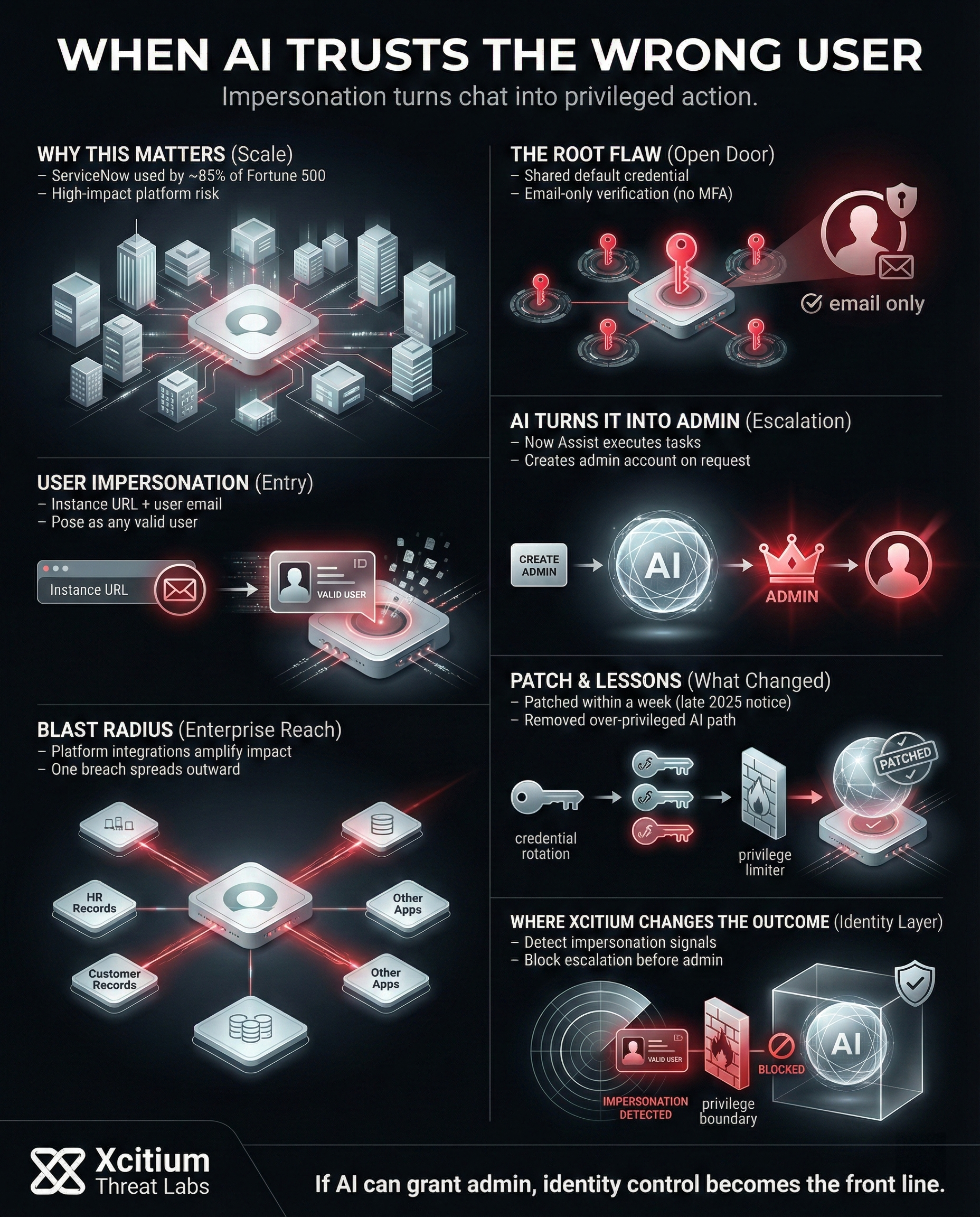 WHEN AI TRUSTS THE WRONG USER

Impersonation turns chat into privileged action.

WHY THIS MATTERS (Scale)
– ServiceNow used by ~85% of Fortune 500
– High-impact platform risk

USER IMPERSONATION (Entry)
– Instance URL + user email
– Pose as any valid user

Instance URL

ID
VALID USER

BLAST RADIUS (Enterprise Reach)
– Platform integrations amplify impact
– One breach spreads outward

HR Records

Other Apps

Customer Records

Other Apps

THE ROOT FLAW (Open Door)
– Shared default credential
– Email-only verification (no MFA)

email only

AI TURNS IT INTO ADMIN (Escalation)
– Now Assist executes tasks
– Creates admin account on request

CREATE ADMIN

AI

ADMIN

PATCH & LESSONS (What Changed)
– Patched within a week (late 2025 notice)
– Removed over-privileged AI path

credential rotation

privilege limiter

PATCHED

WHERE XCITIUM CHANGES THE OUTCOME (Identity Layer)
– Detect impersonation signals
– Block escalation before admin

VALID USER

IMPERSONATION DETECTED

privilege boundary

BLOCKED

AI

Xcitium
Threat Labs

If AI can grant admin, identity control becomes the front line.